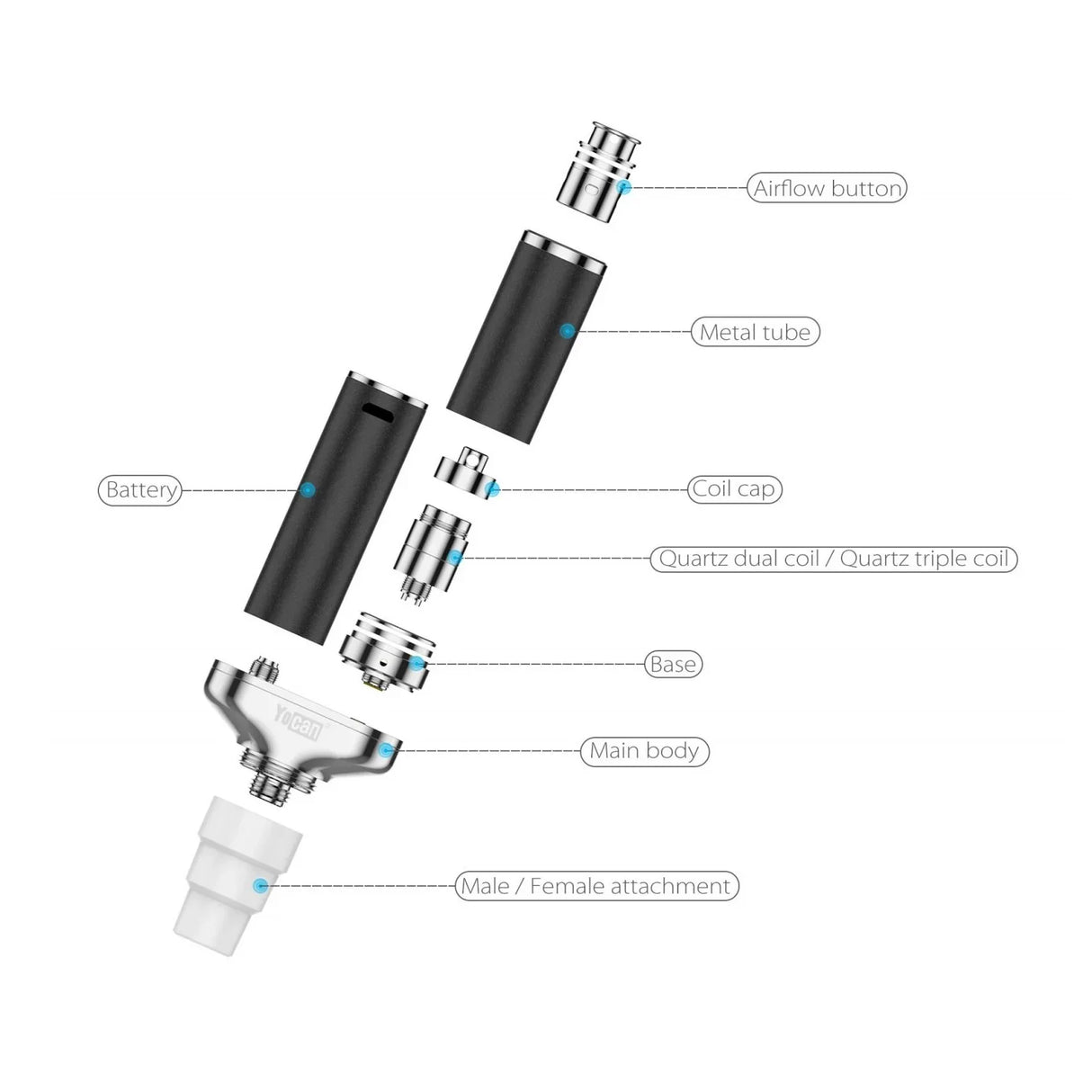 Airflow button

Metal tube

Battery

Coil cap

Quartz dual coil / Quartz triple coil

Base

Yocan

Main body

Male / Female attachment